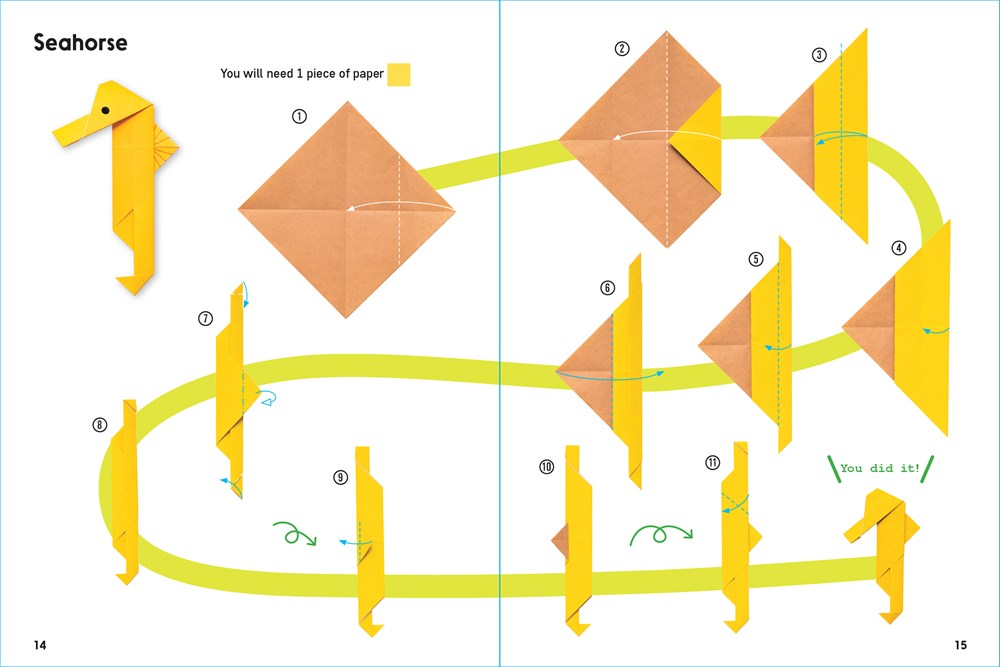 Seahorse

You will need 1 piece of paper

①

②

③

④

⑤

⑥

⑦

⑧

⑨

⑩

⑪

You did it!

14

15