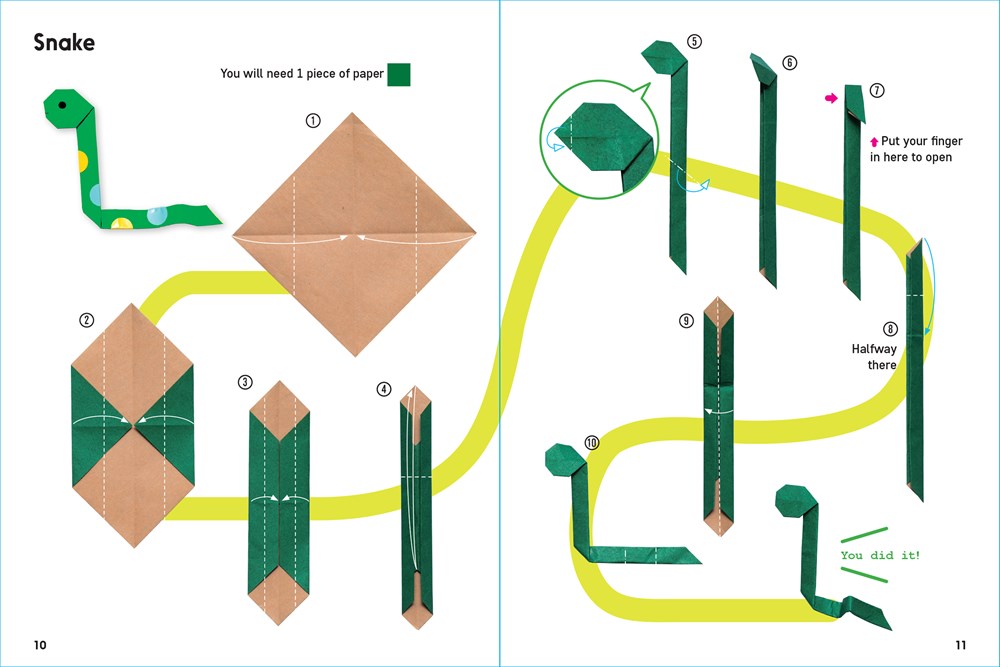 Snake

You will need 1 piece of paper

①

②

③

④

10

⑤

⑥

⑦

Put your finger in here to open

⑧

Halfway there

⑨

⑩

You did it!

11